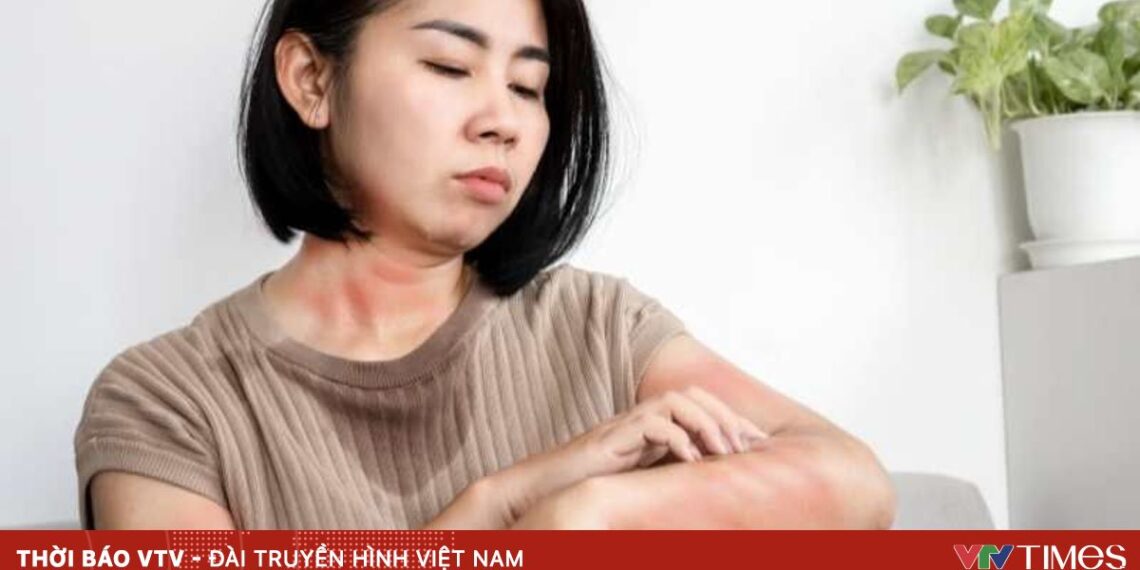 THỜI BÁO VTV - ĐÀI TRUYỀN HÌNH VIỆT NAM

VTV TIMES