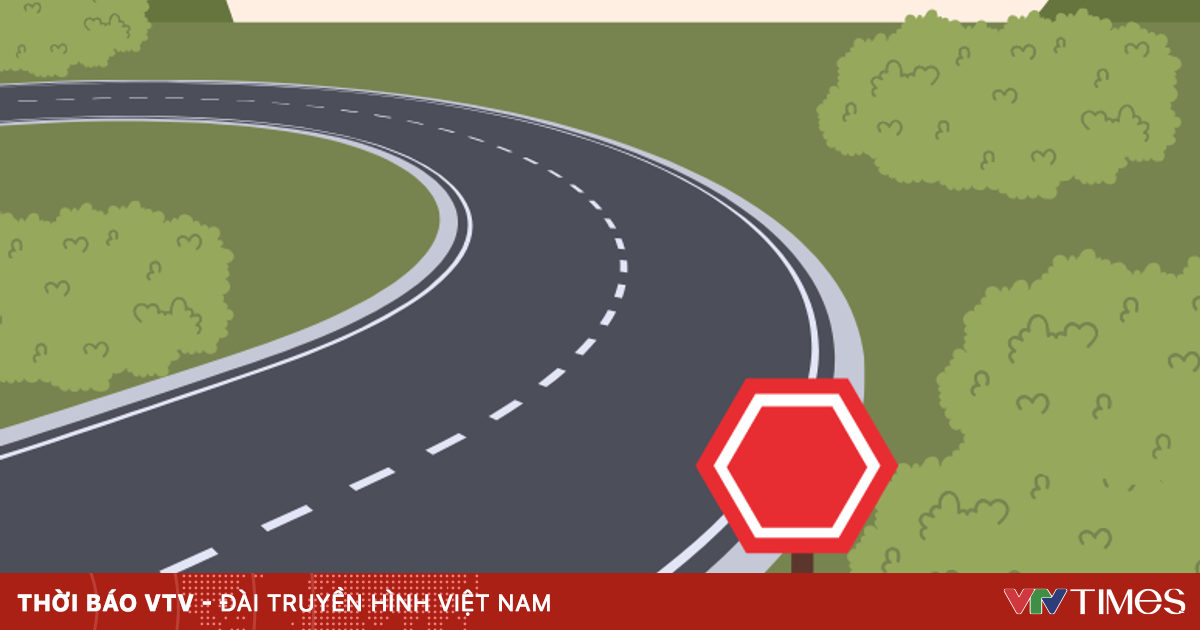 THỜI BÁO VTV - ĐÀI TRUYỀN HÌNH VIỆT NAM

VTV TIMES