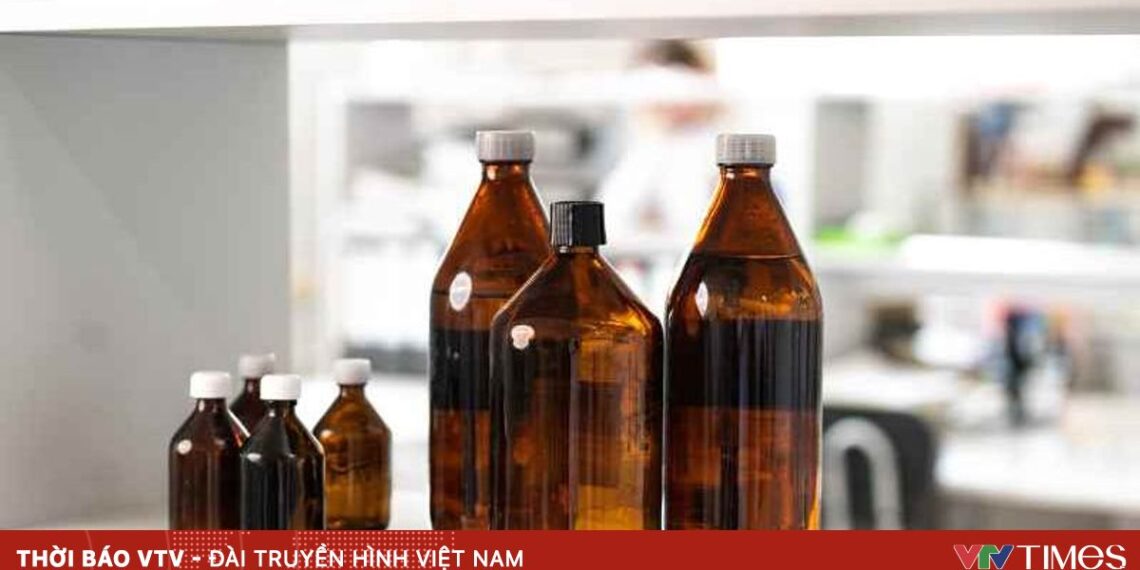 THỜI BÁO VTV - ĐÀI TRUYỀN HÌNH VIỆT NAM

VTV TIMES