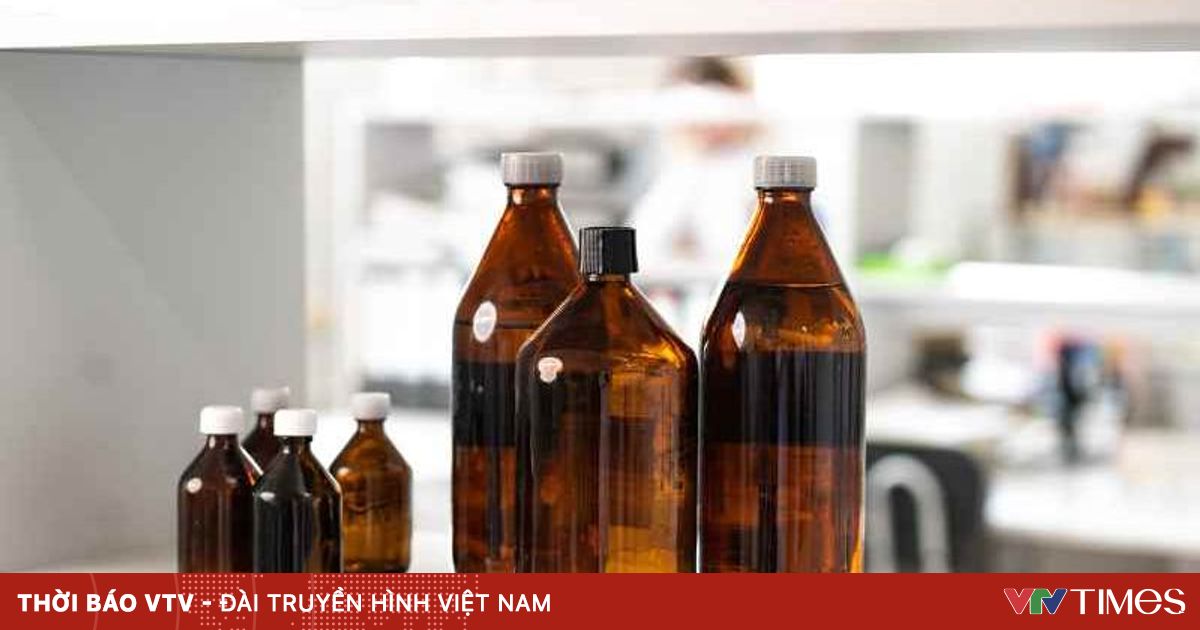 THỜI BÁO VTV - ĐÀI TRUYỀN HÌNH VIỆT NAM

VTV TIMES